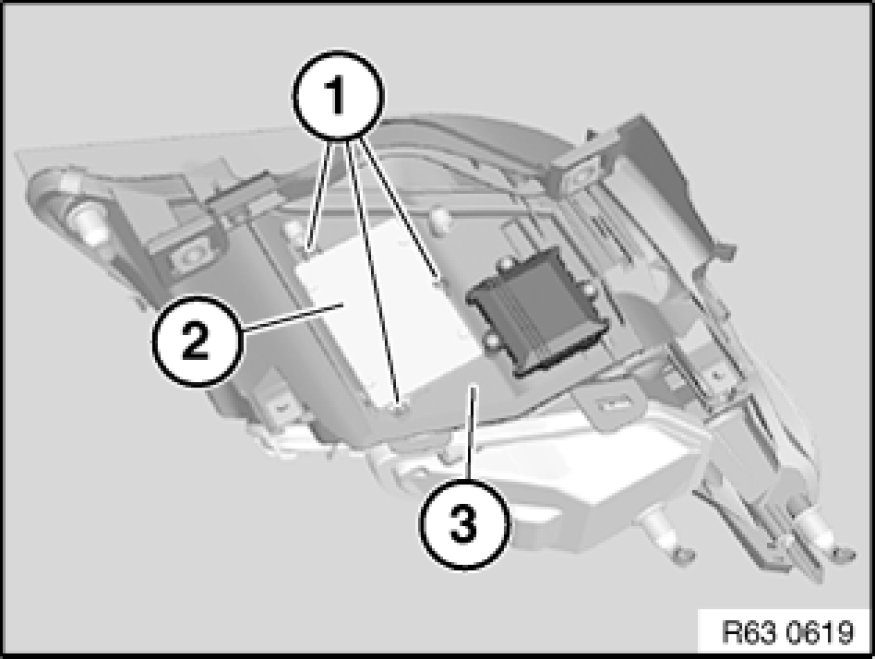 1
2
3
R63 0619