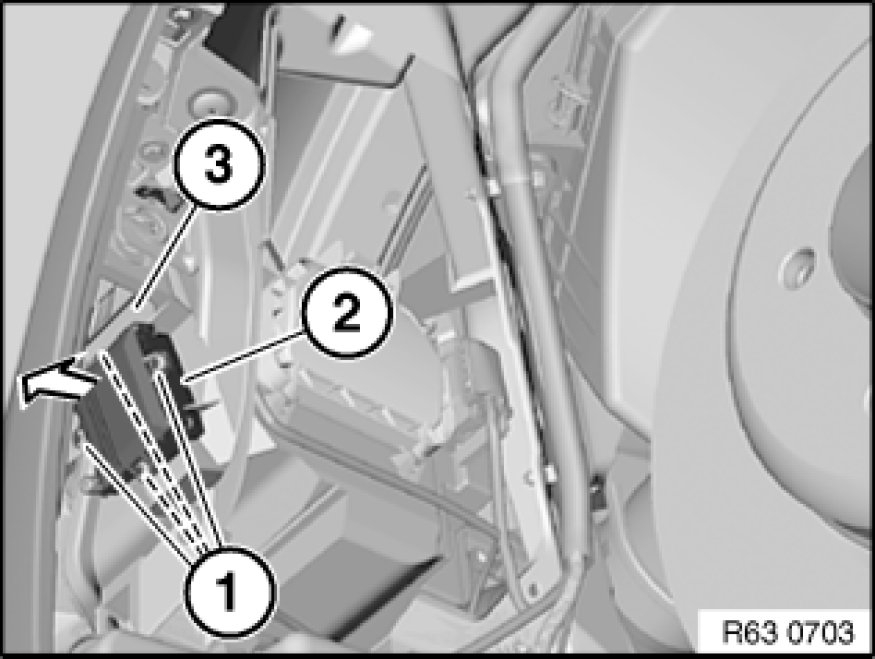 3
2
1
R63 0703