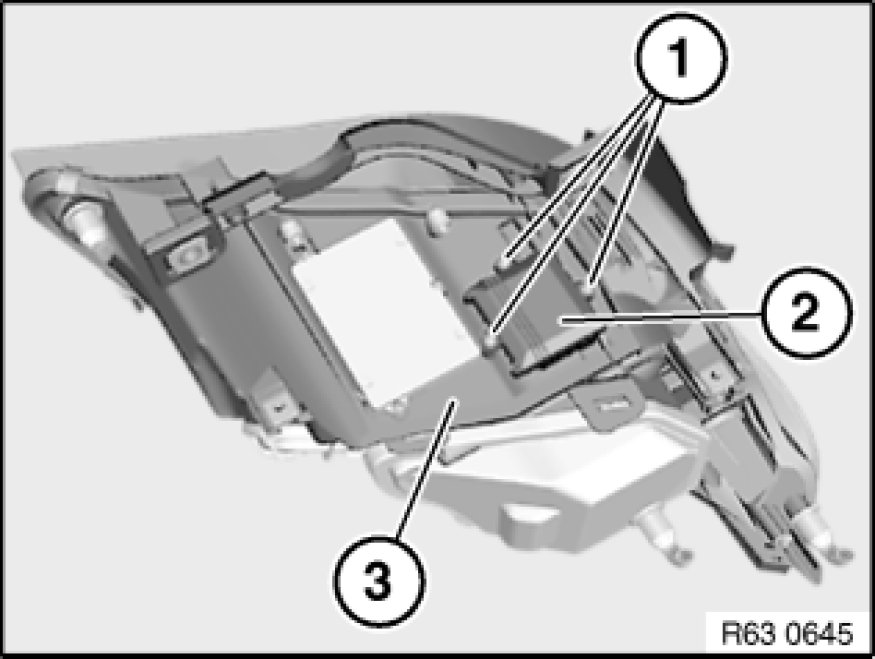 1
2
3
R63 0645