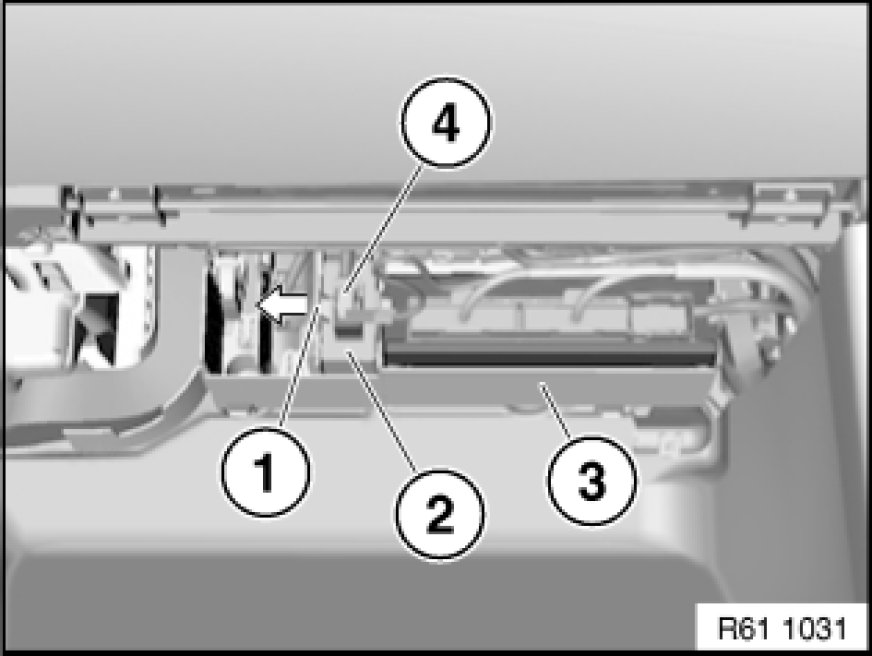 4
1
2
3
R61 1031