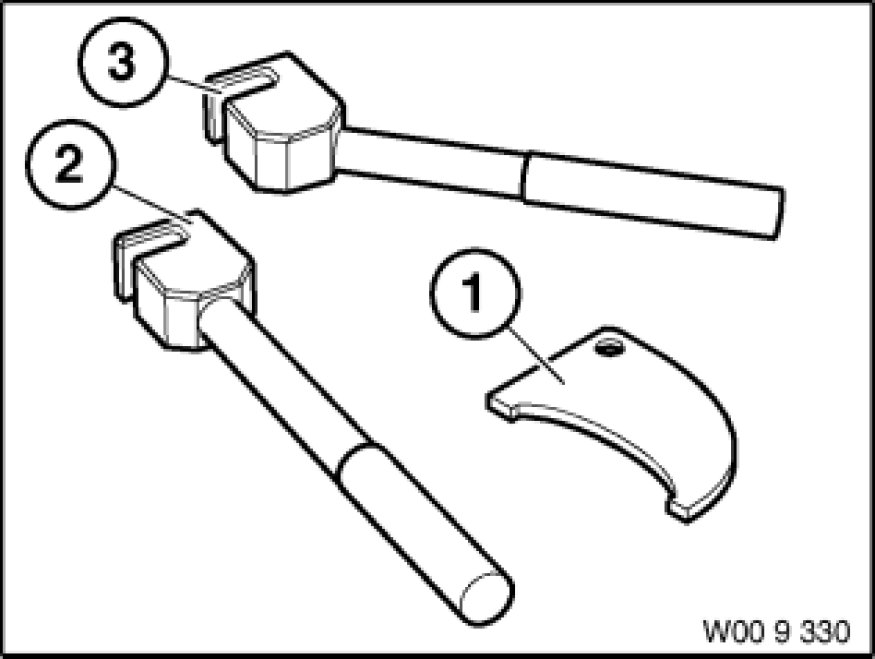 3
2
1
W00 9 330