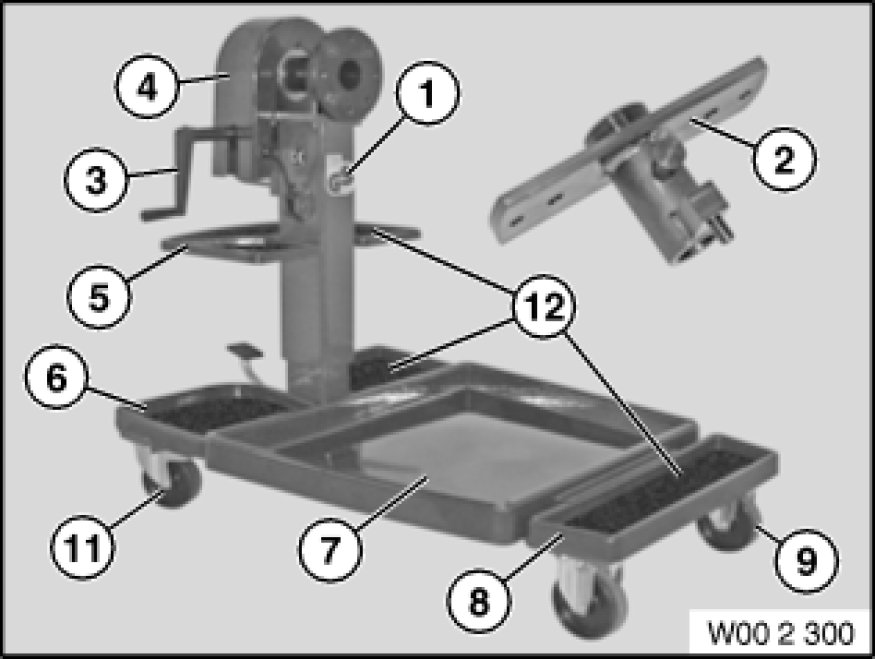 4
1
2
3
5
12
6
11
7
8
9
W00 2 300