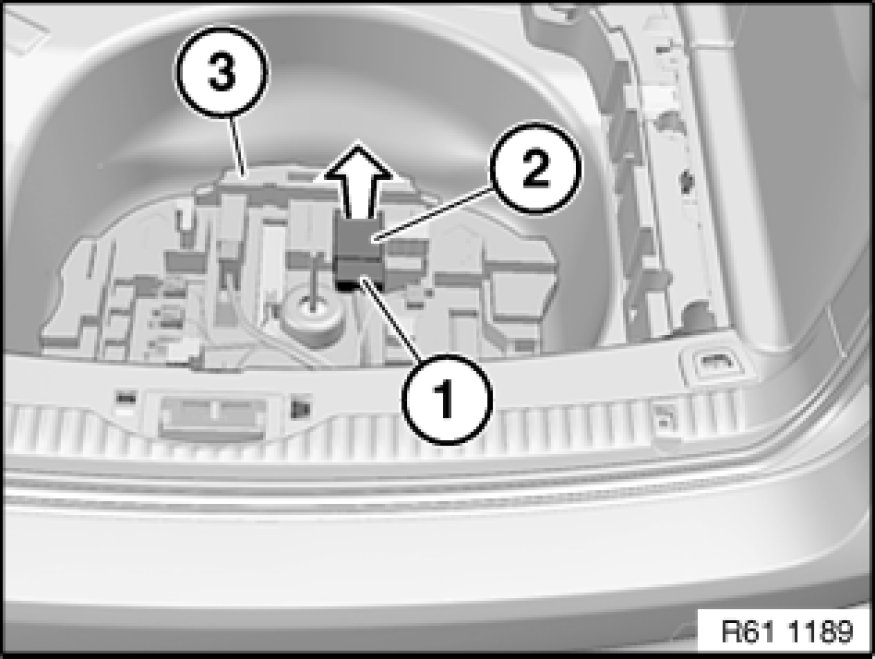 3
2
1
R61 1189