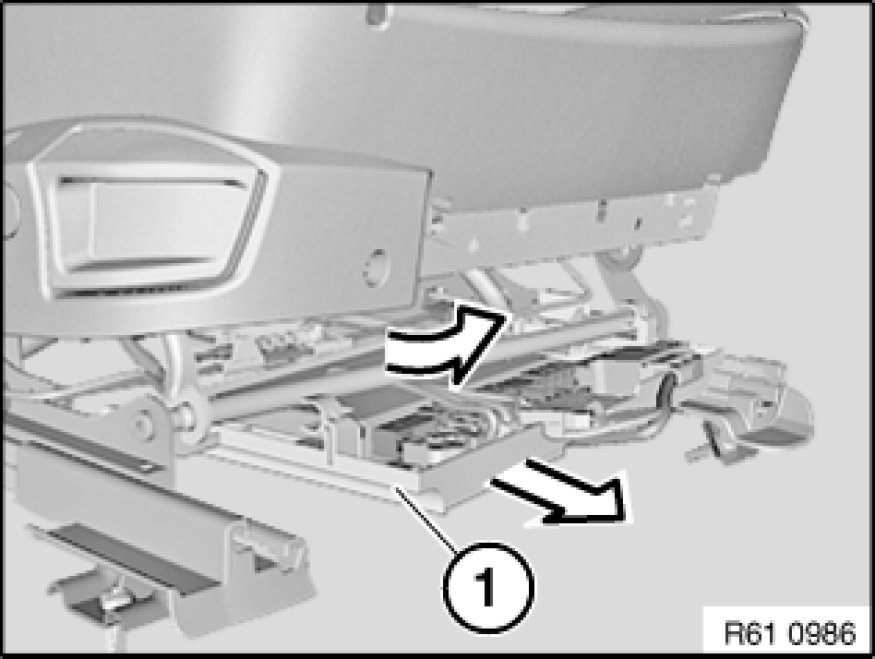 1

R61 0986