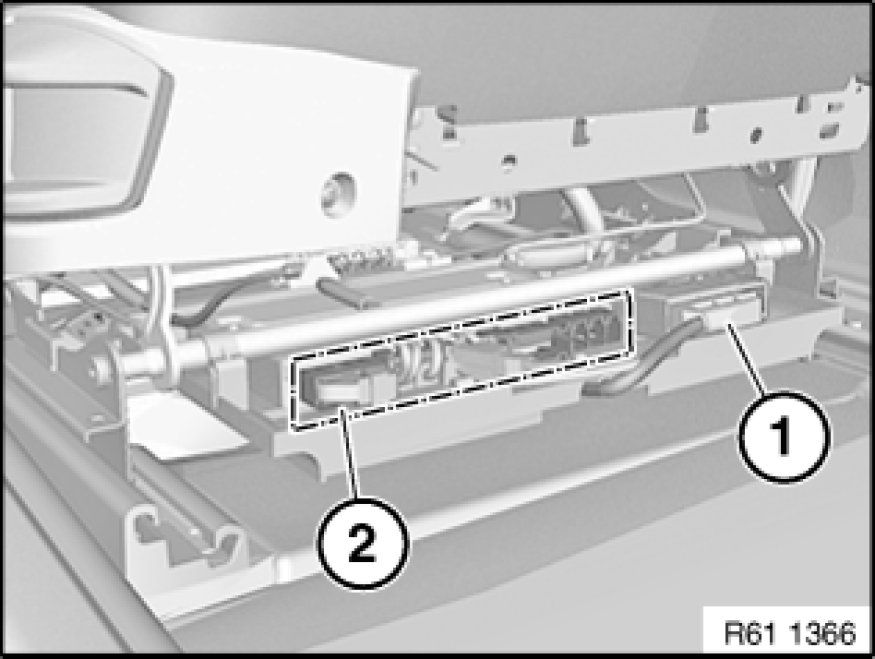 1

2

R61 1366