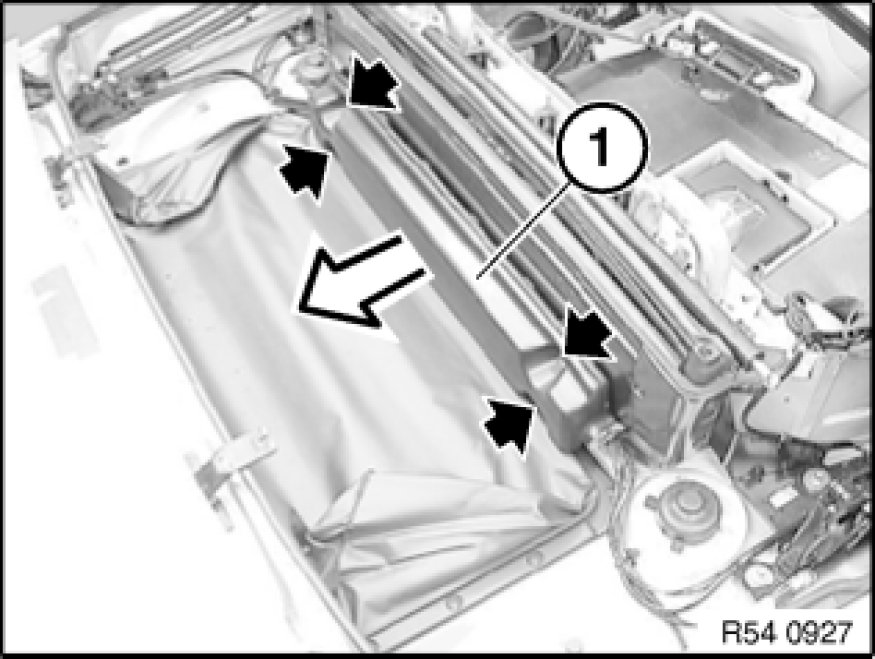 1

R54 0927