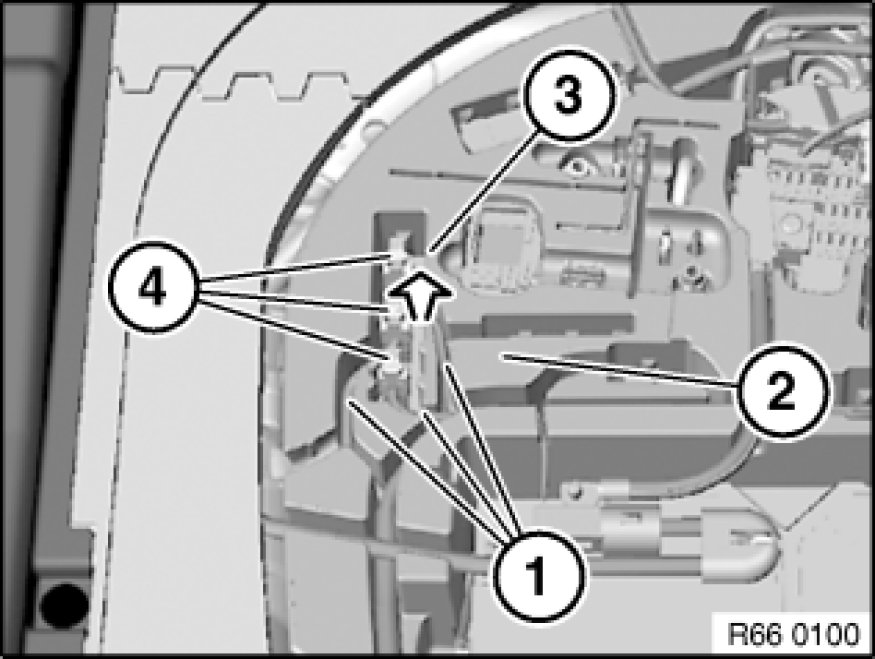 3
4
2
1
R66 0100