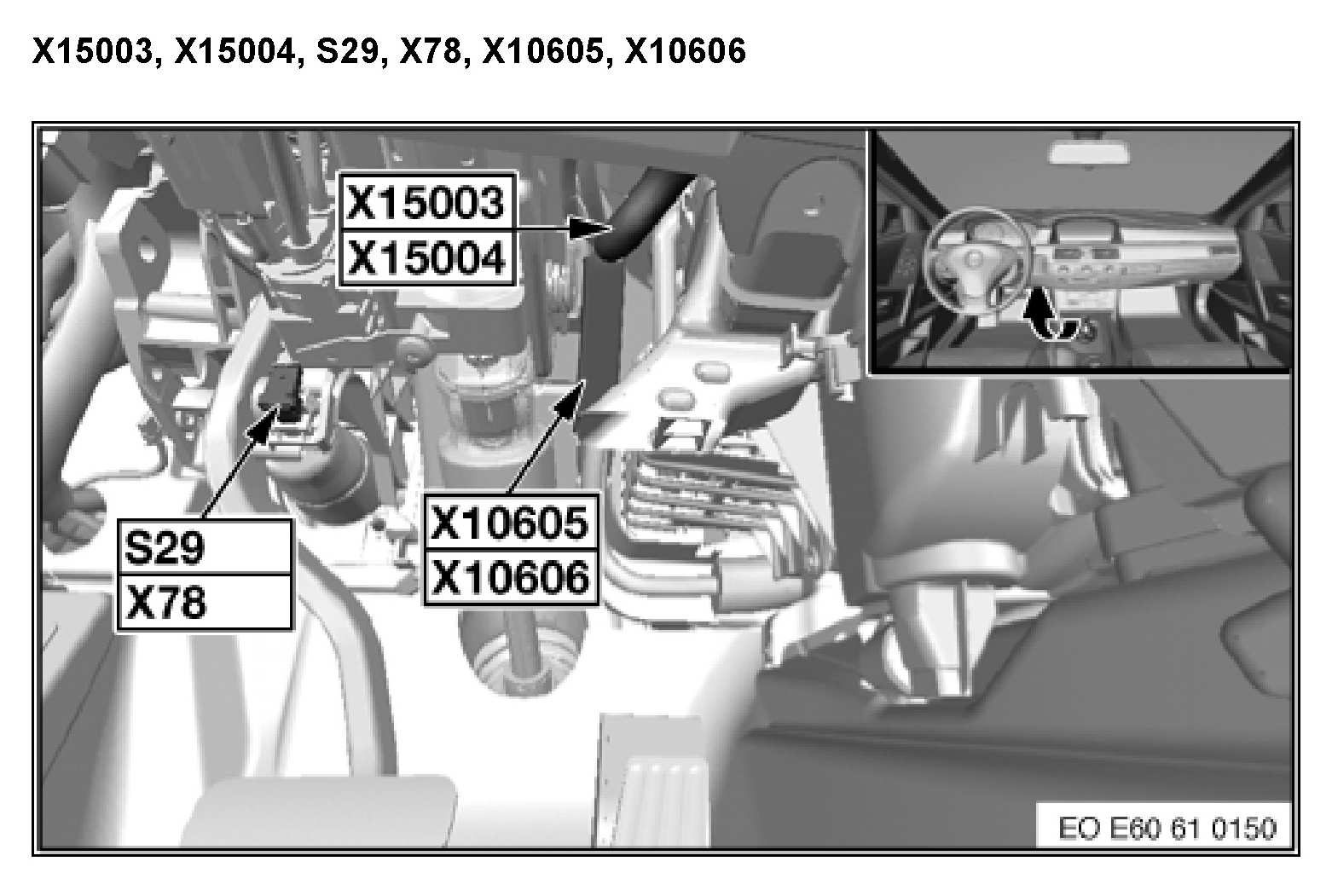 X15003, X15004, S29, X78, X10605, X10606

X15003
X15004

S29
X78

X10605
X10606

EO E60 61 0150