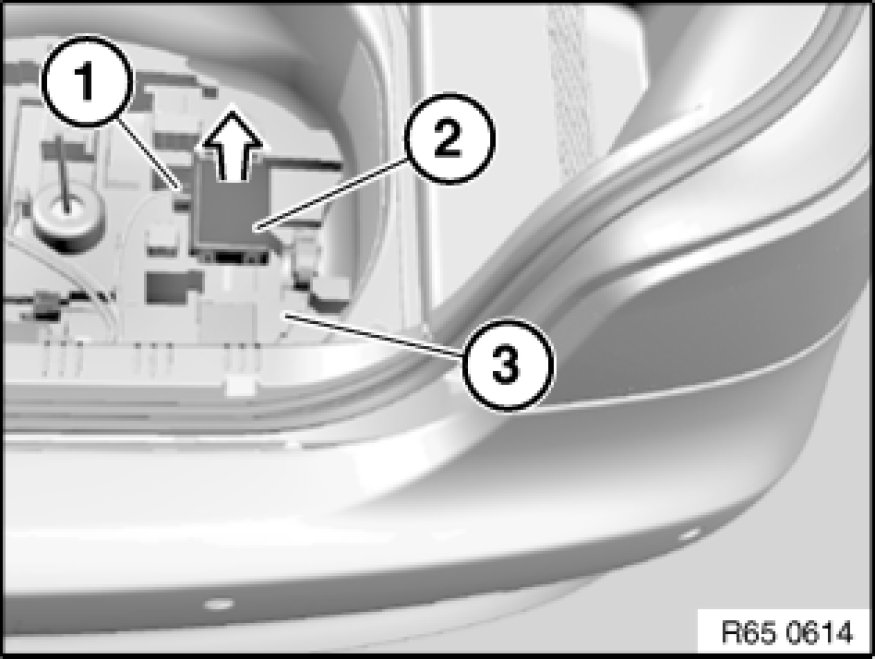 1
2
3
R65 0614