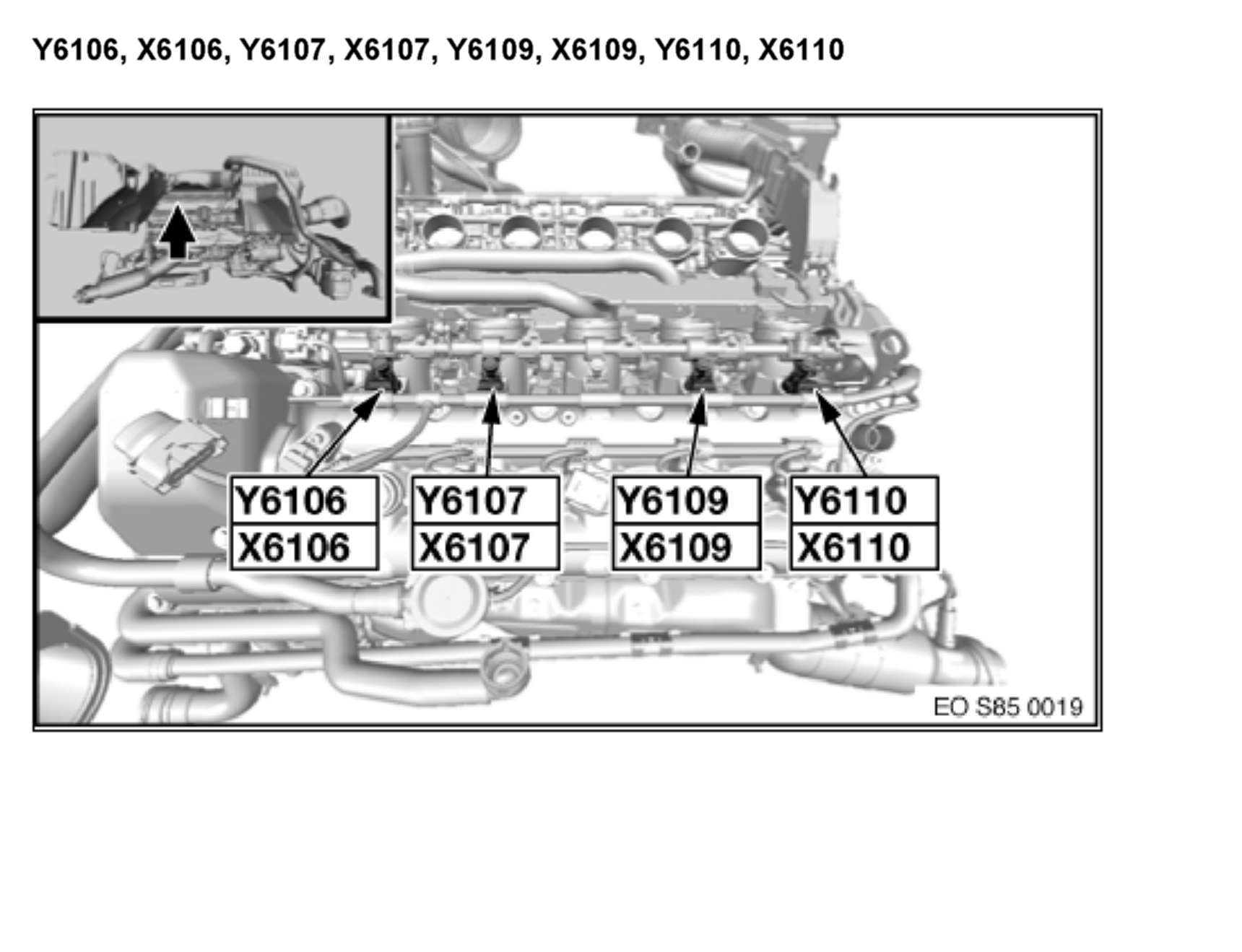 Y6106, X6106, Y6107, X6107, Y6109, X6109, Y6110, X6110

Y6106
X6106
Y6107
X6107
Y6109
X6109
Y6110
X6110

EO S85 0019