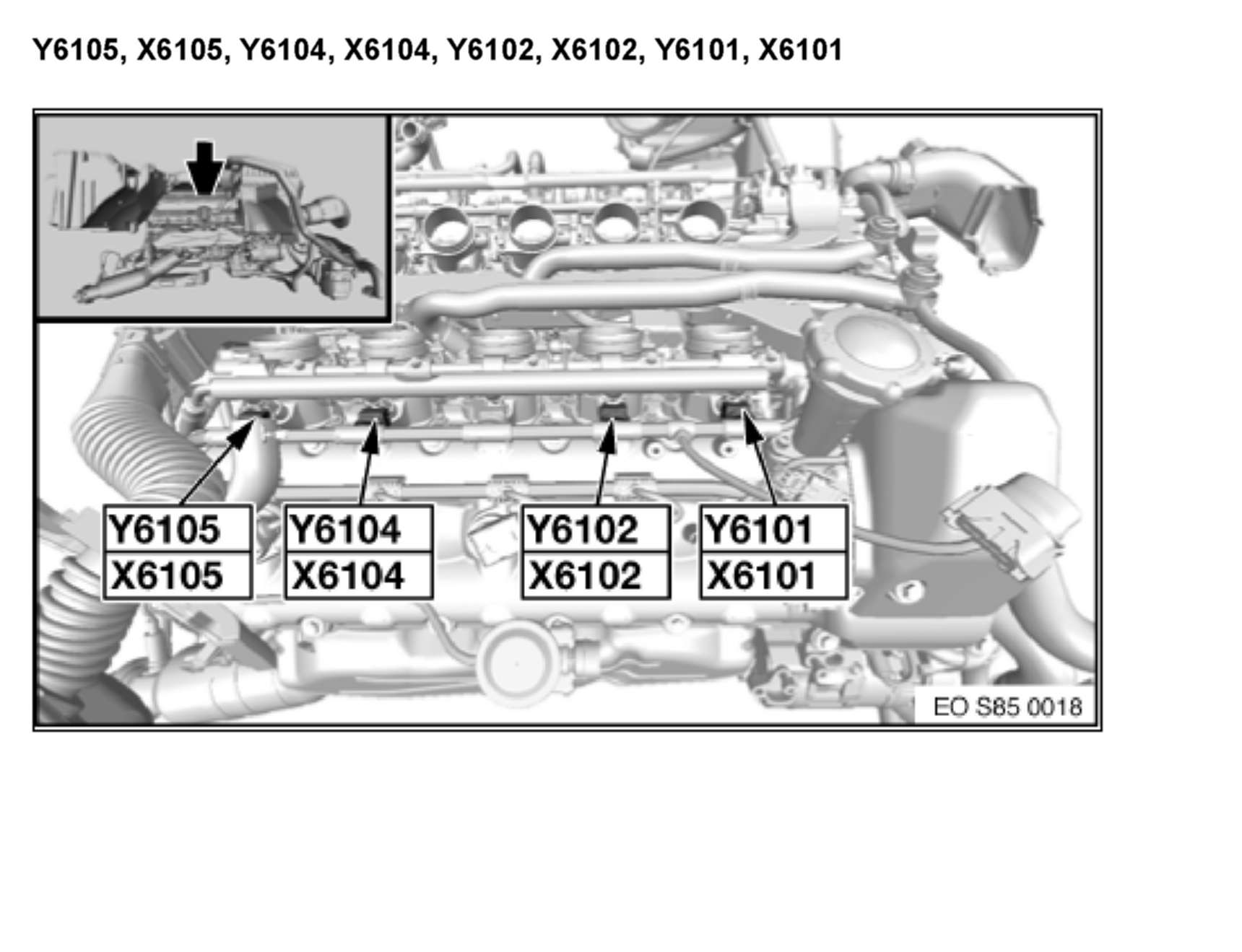 Y6105, X6105, Y6104, X6104, Y6102, X6102, Y6101, X6101

Y6105
X6105

Y6104
X6104

Y6102
X6102

Y6101
X6101

EO S85 0018