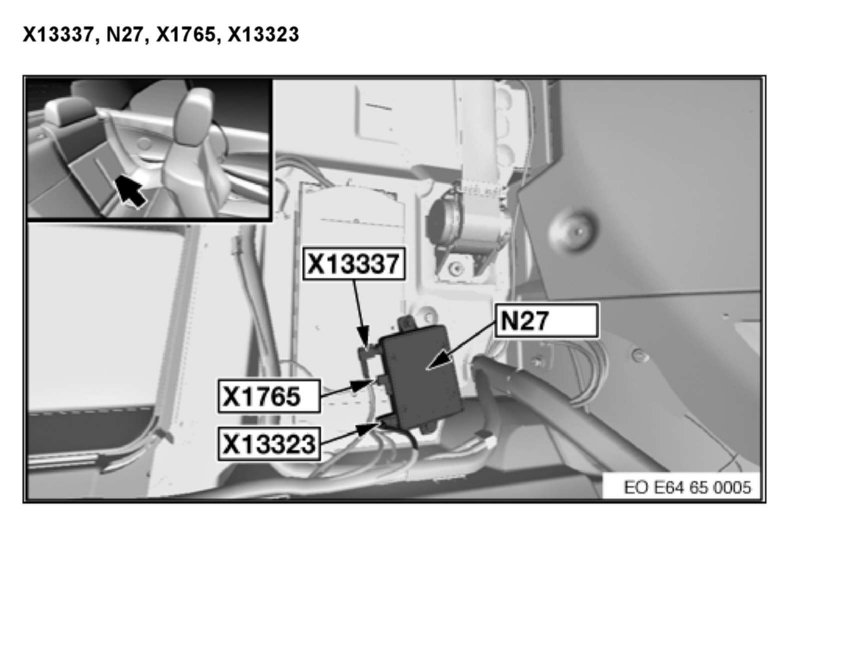 X13337, N27, X1765, X13323

X13337

N27

X1765

X13323

EO E64 65 0005