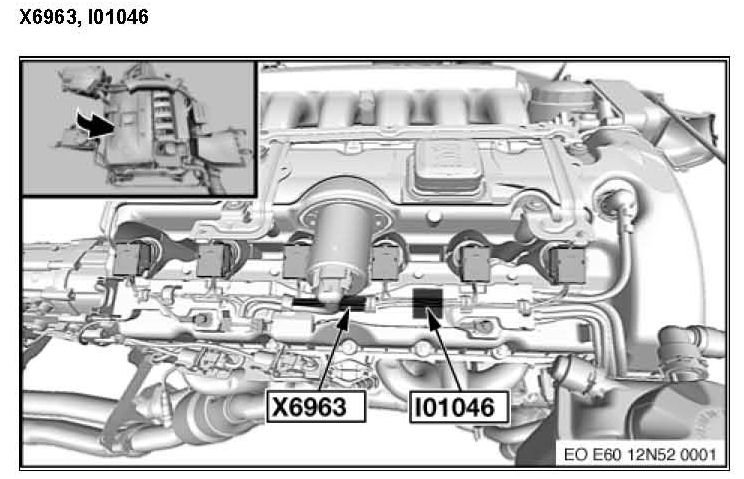 X6963, I01046

X6963

I01046

EO E60 12N52 0001