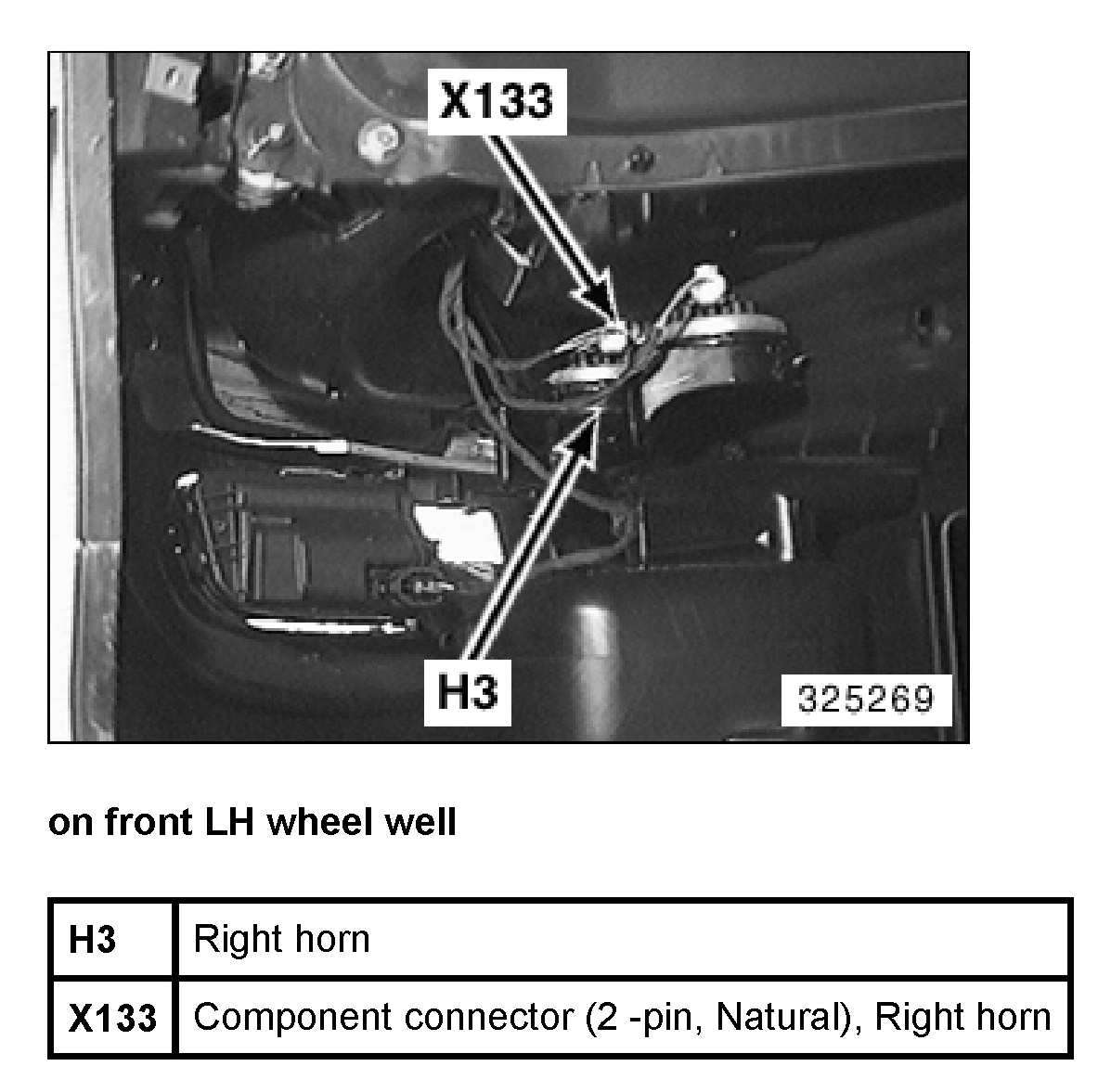 X133

H3

325269

on front LH wheel well

| H3 | Right horn |
|---|---|
| X133 | Component connector (2 -pin, Natural), Right horn |