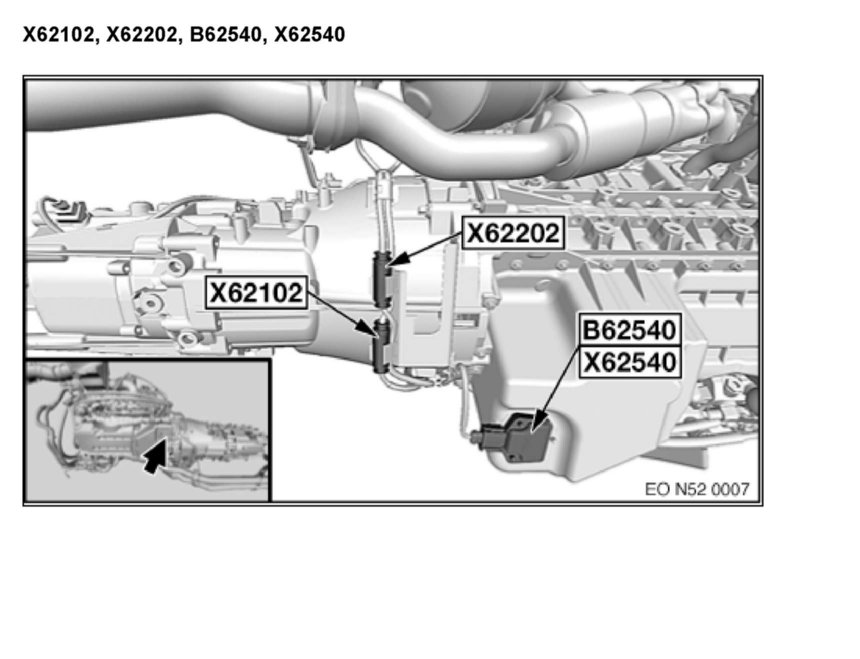 X62102, X62202, B62540, X62540

X62202

X62102

B62540
X62540

EO N52 0007