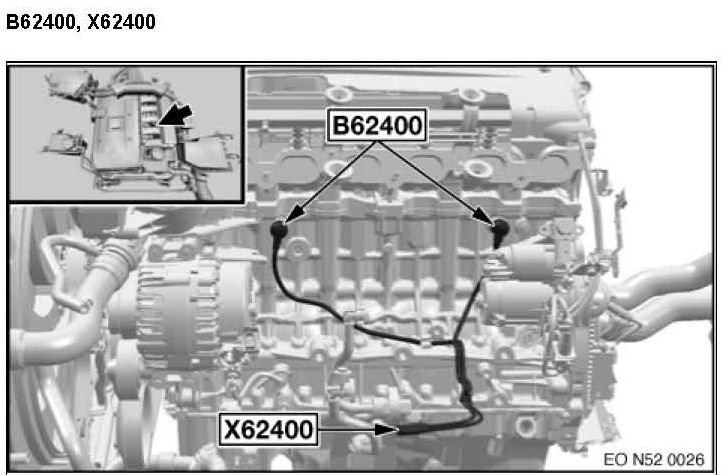 B62400, X62400

B62400

X62400

EO N52 0026