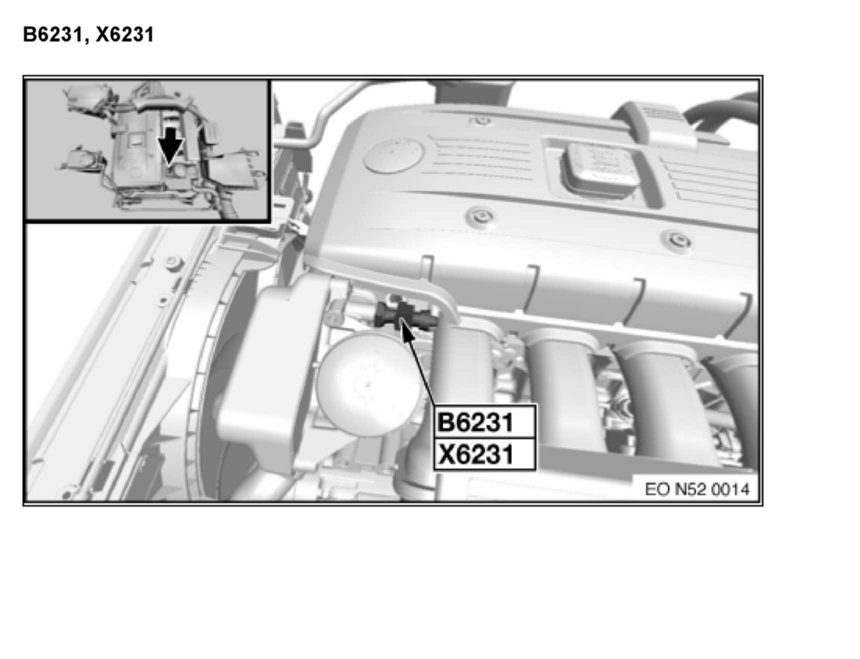 B6231, X6231

B6231
X6231

EO N52 0014