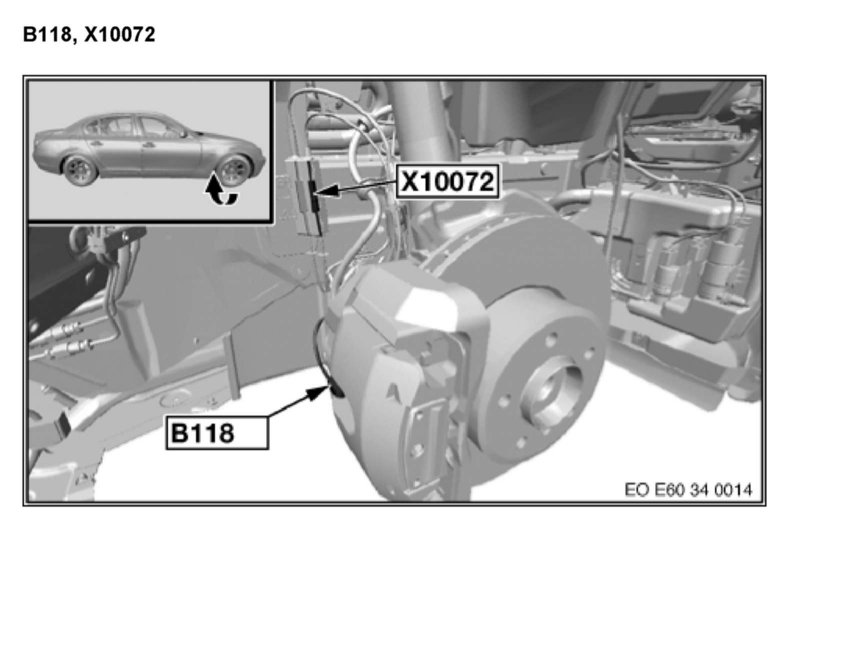 B118, X10072

X10072

B118

EO E60 34 0014