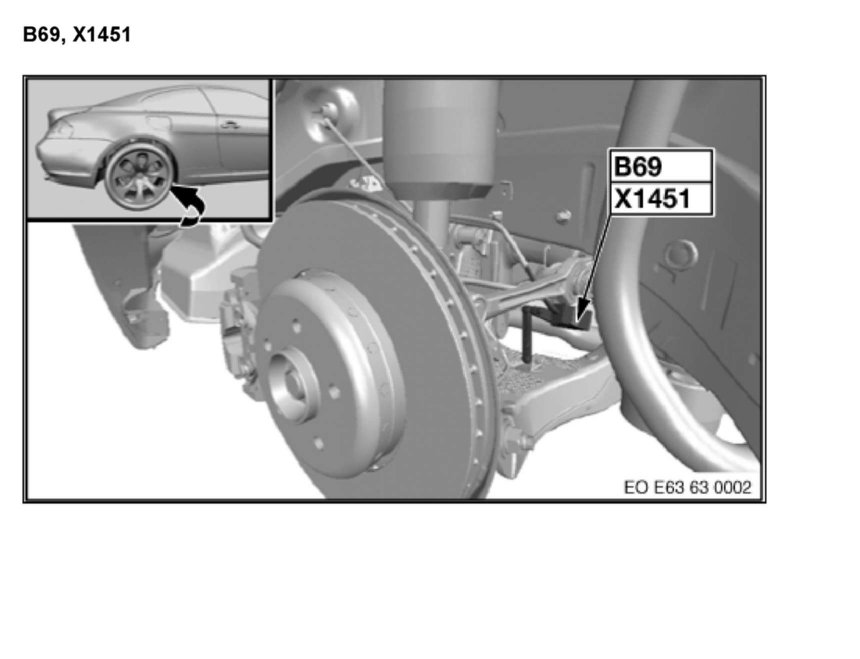 B69, X1451

B69
X1451

EO E63 63 0002