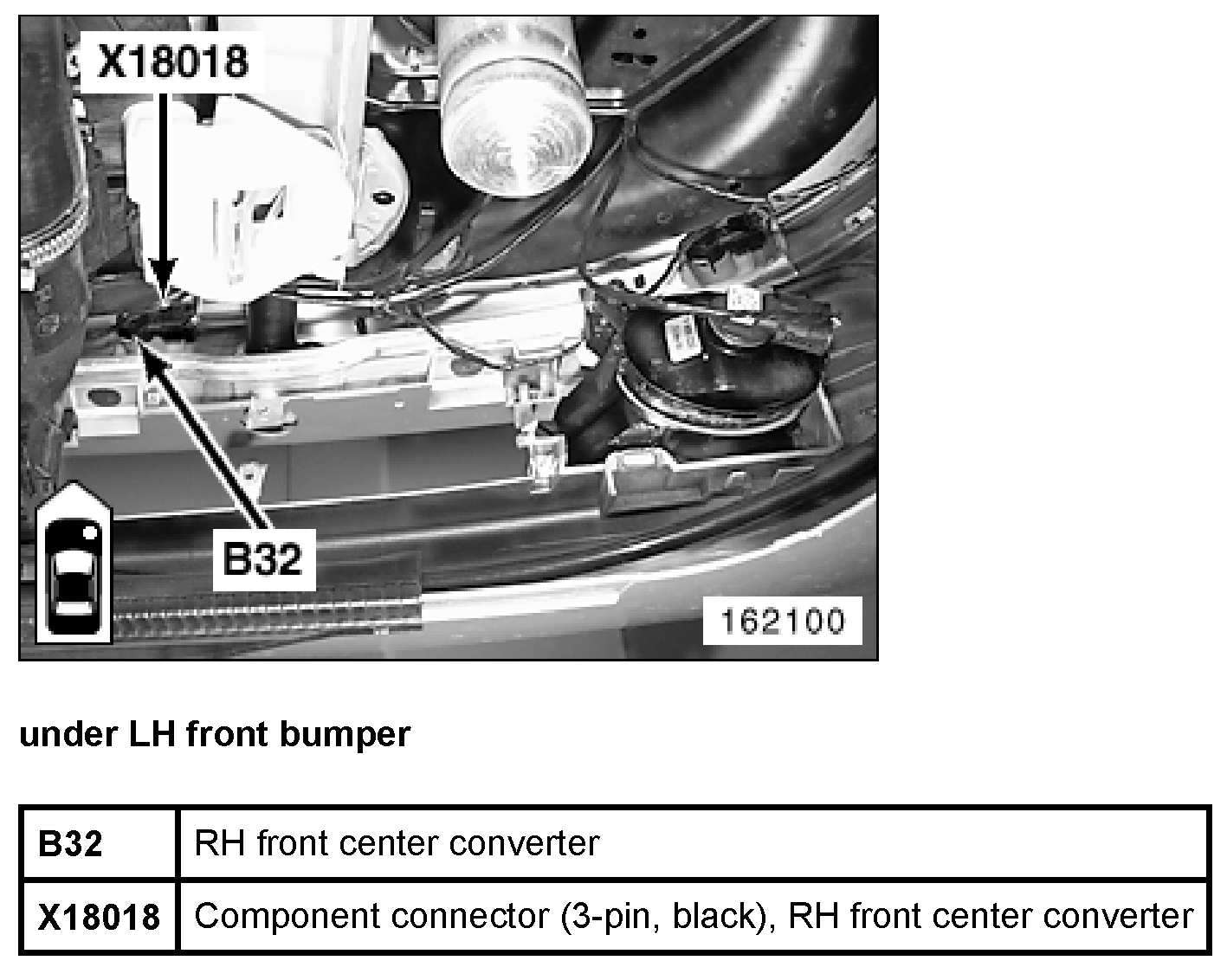 X18018

B32

162100

under LH front bumper

| B32 | RH front center converter |
|---|---|
| X18018 | Component connector (3-pin, black), RH front center converter |