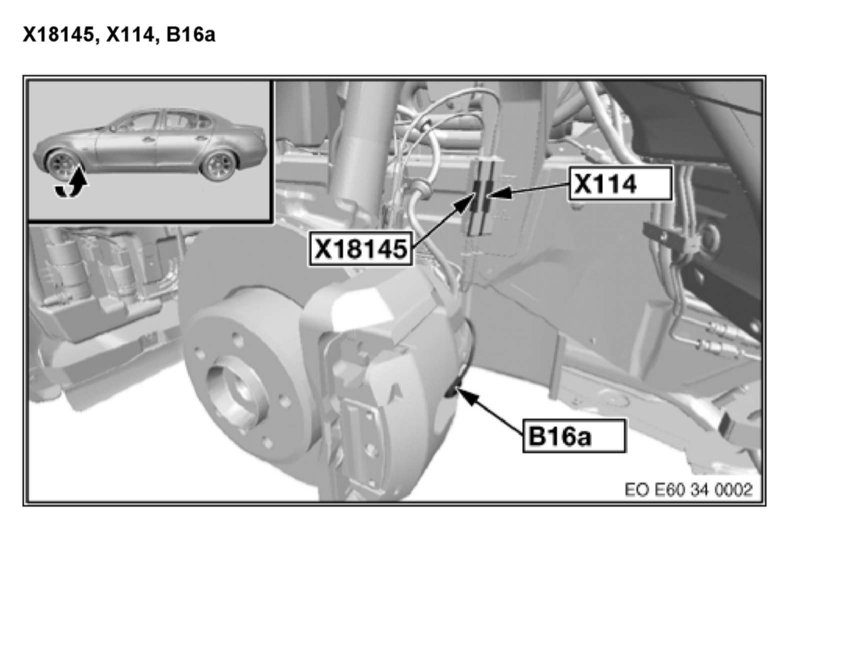 X18145, X114, B16a

X114

X18145

B16a

EO E60 34 0002