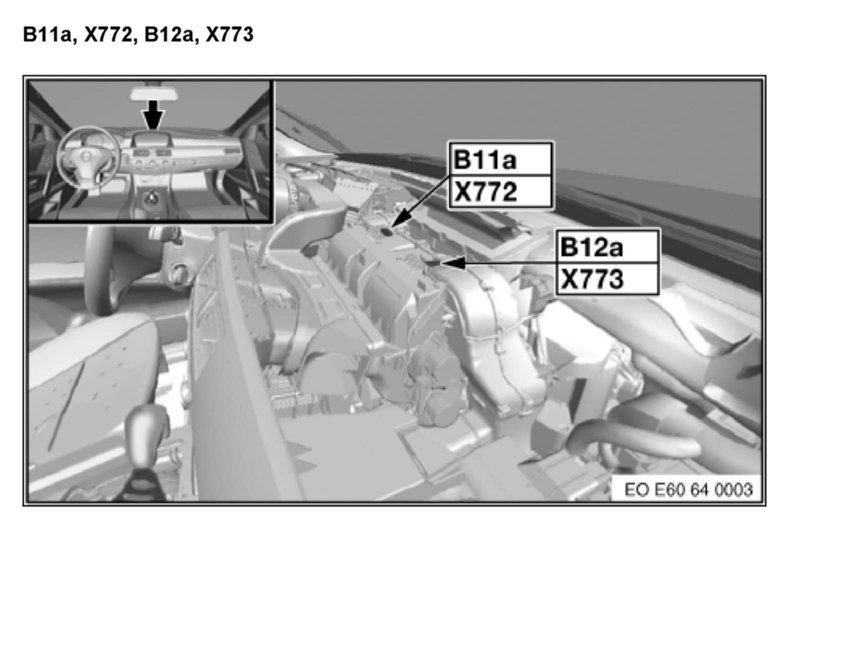 B11a, X772, B12a, X773

B11a
X772

B12a
X773

EO E60 64 0003