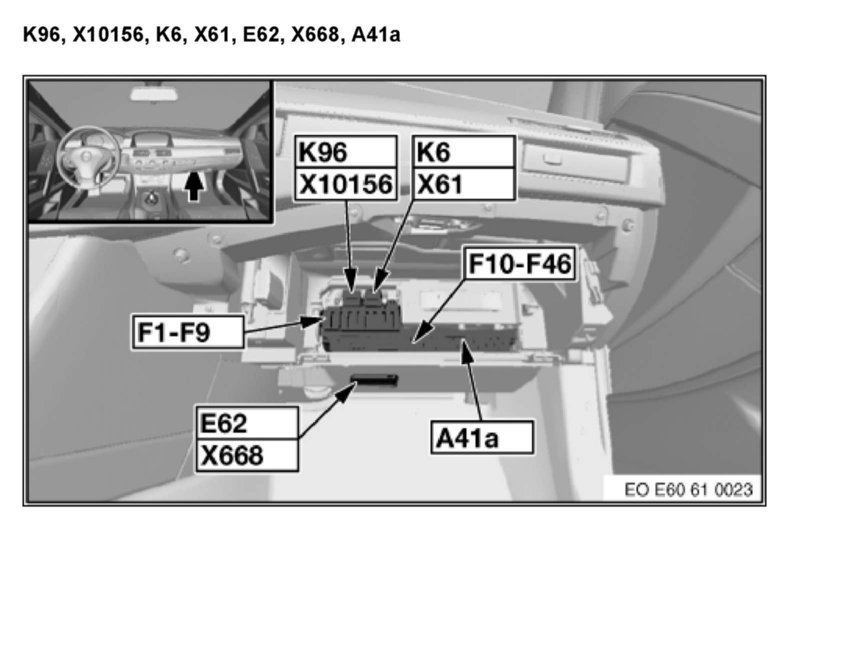 K96, X10156, K6, X61, E62, X668, A41a

K96
X10156

K6
X61

F10-F46

F1-F9

E62
X668

A41a

EO E60 61 0023