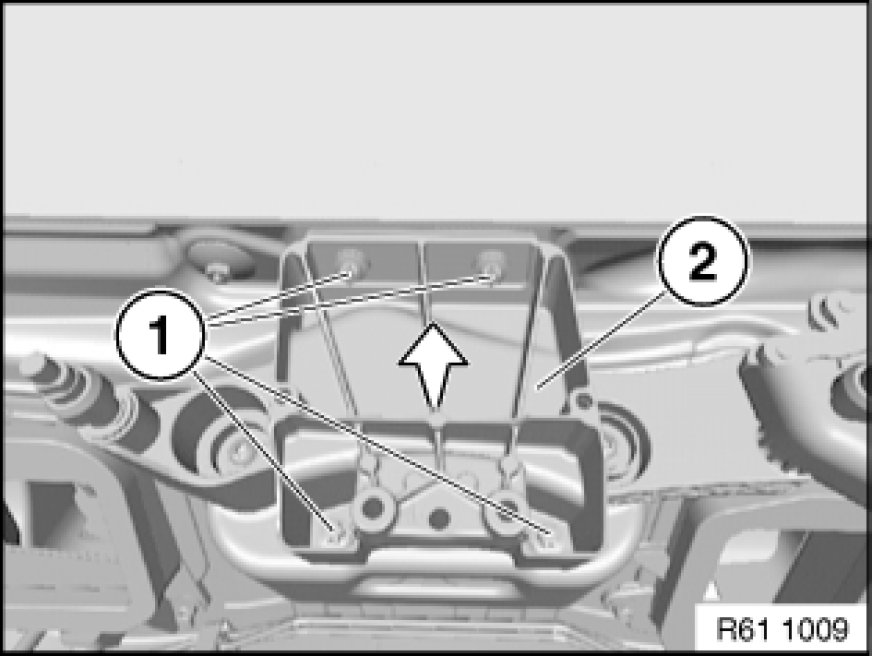 1
2
R61 1009