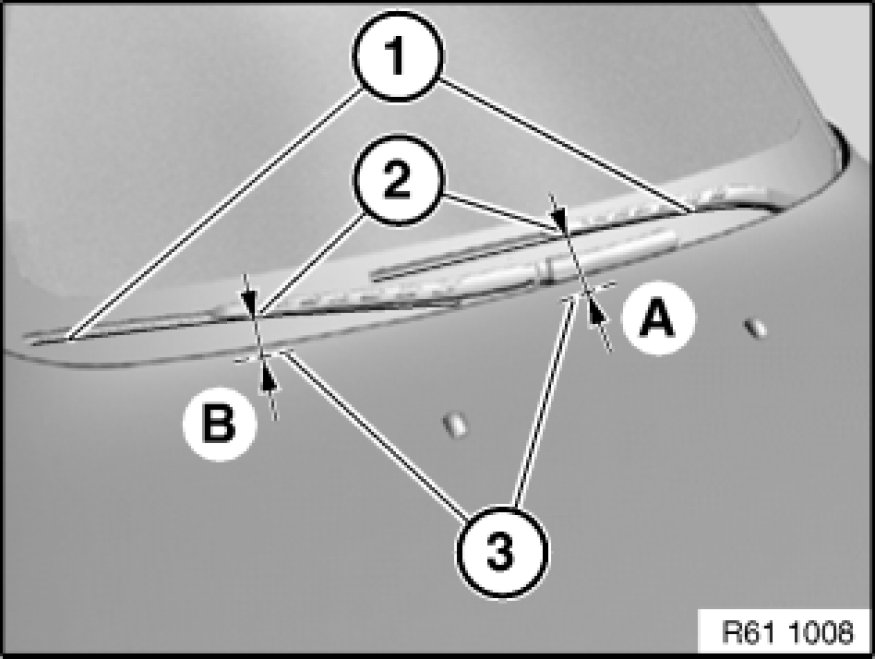 1
2
A
B
3
R61 1008