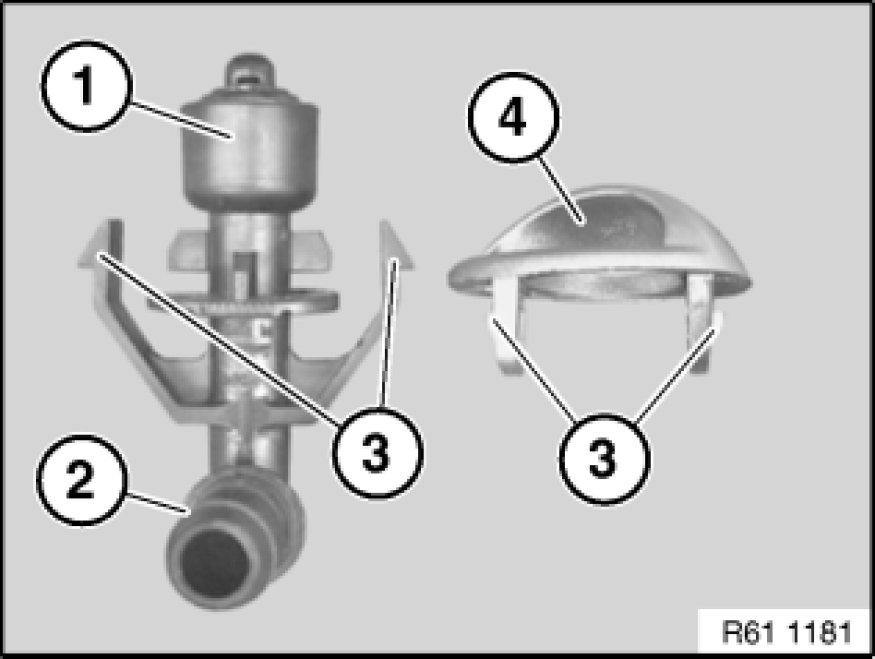 1
4
3
3
2
R61 1181