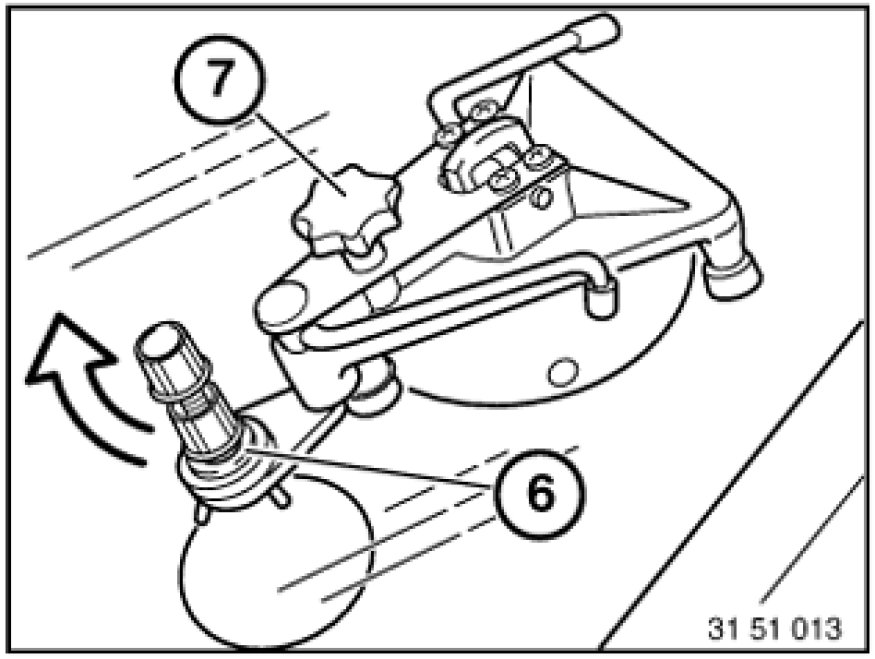 7
6
31 51 013