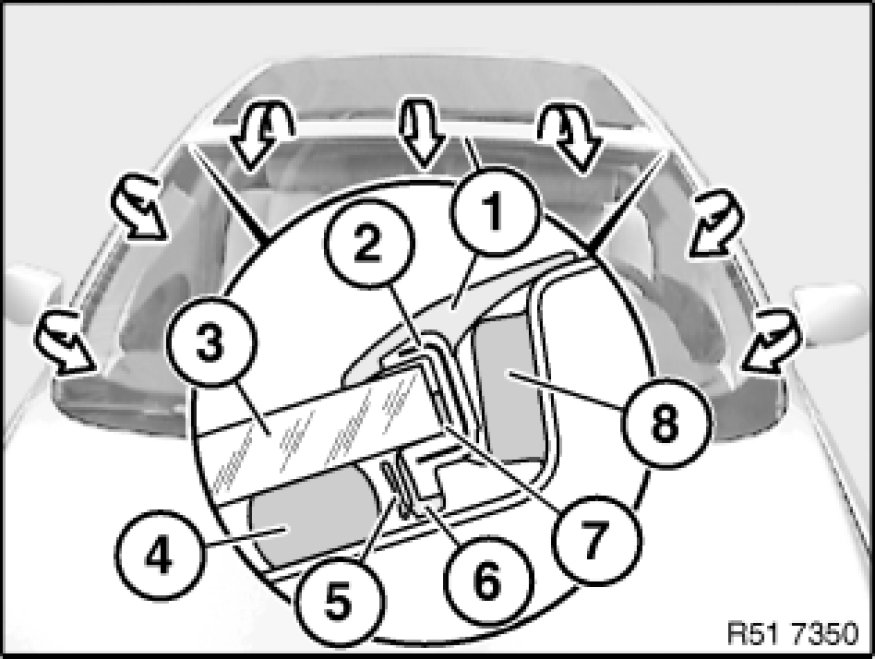 1
2
3
8
4
5
6
7
R51 7350