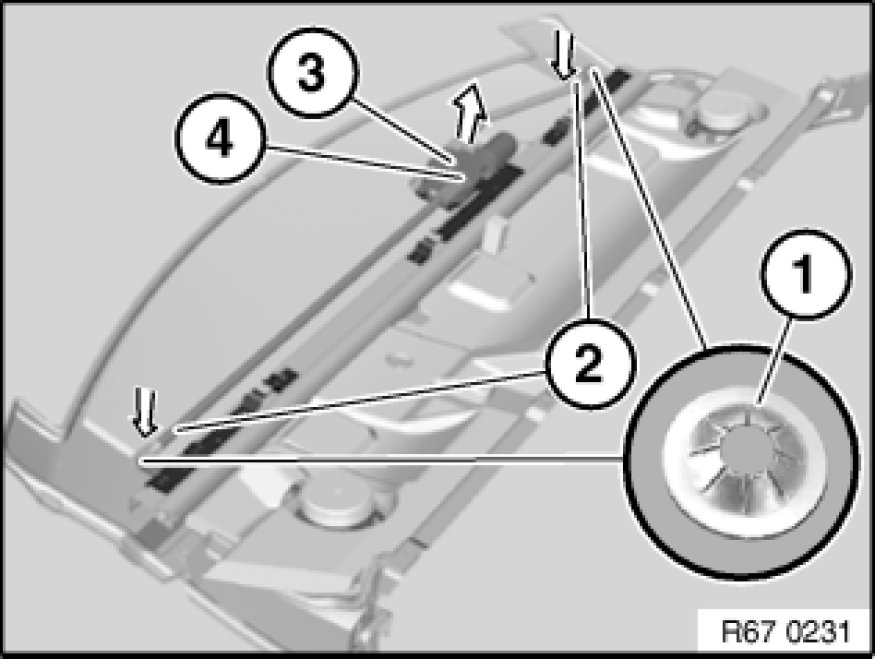 3
4
1
2
R67 0231