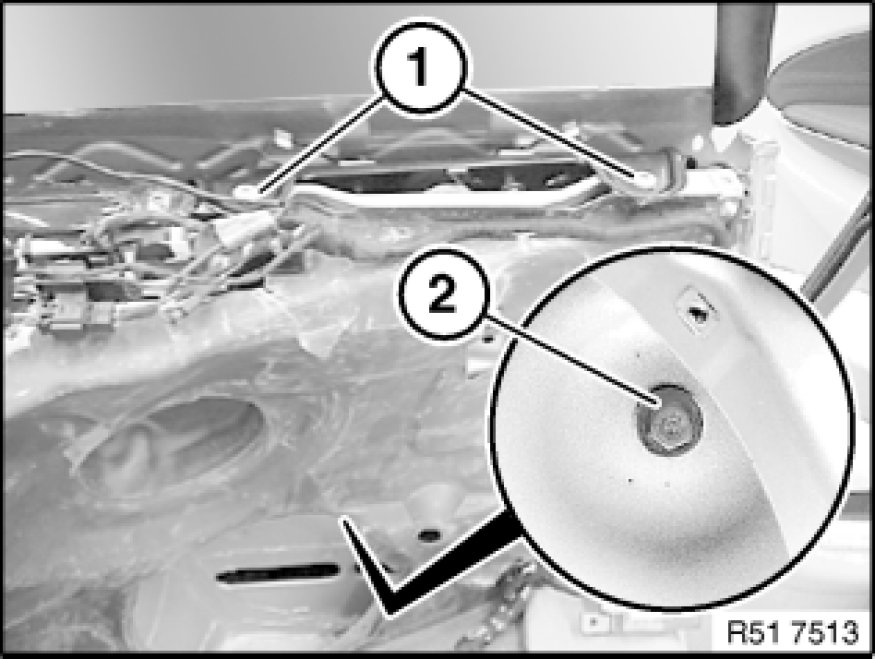 1
2
R51 7513