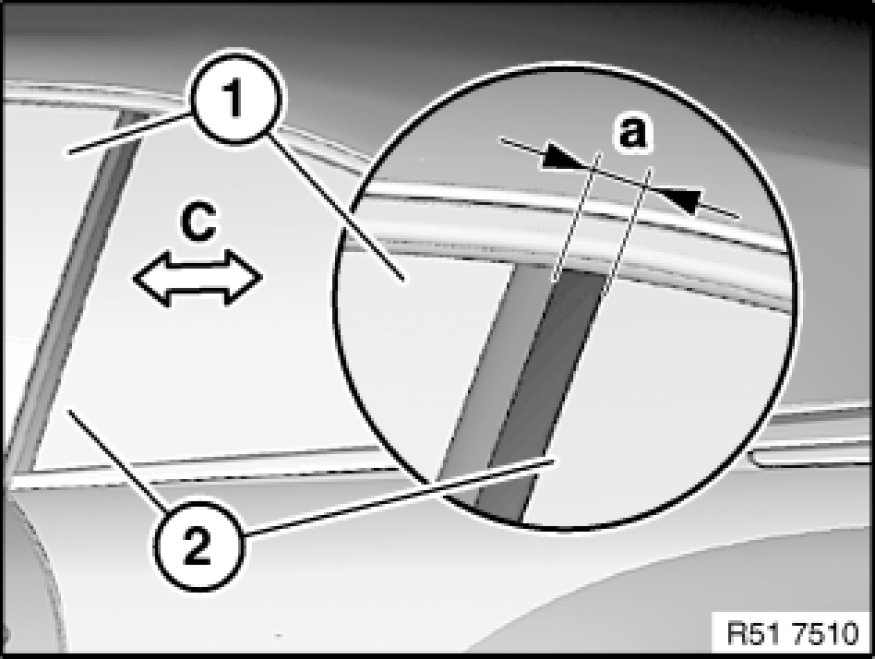 1
a
C
2
R51 7510