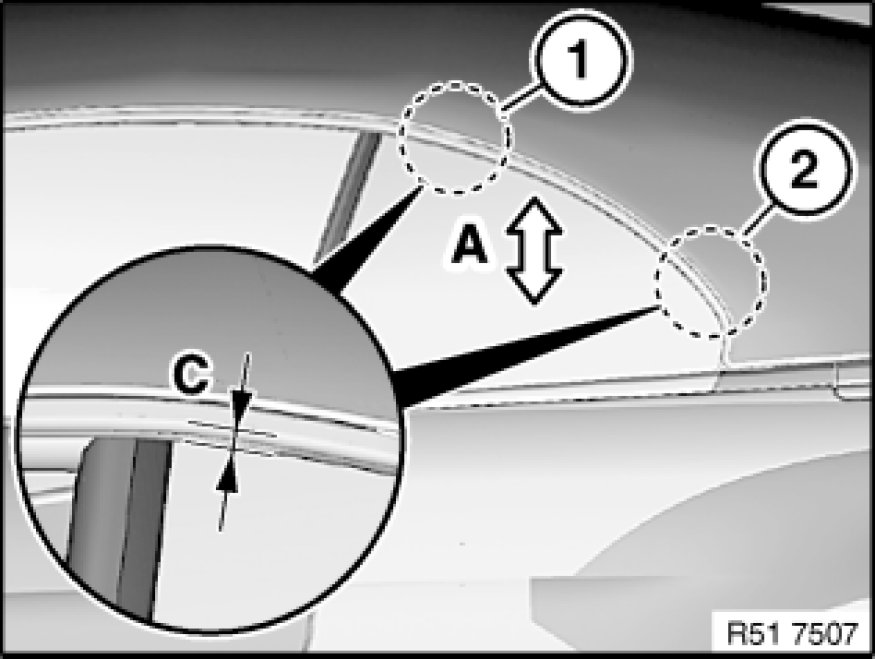 1
2
A
C
R51 7507