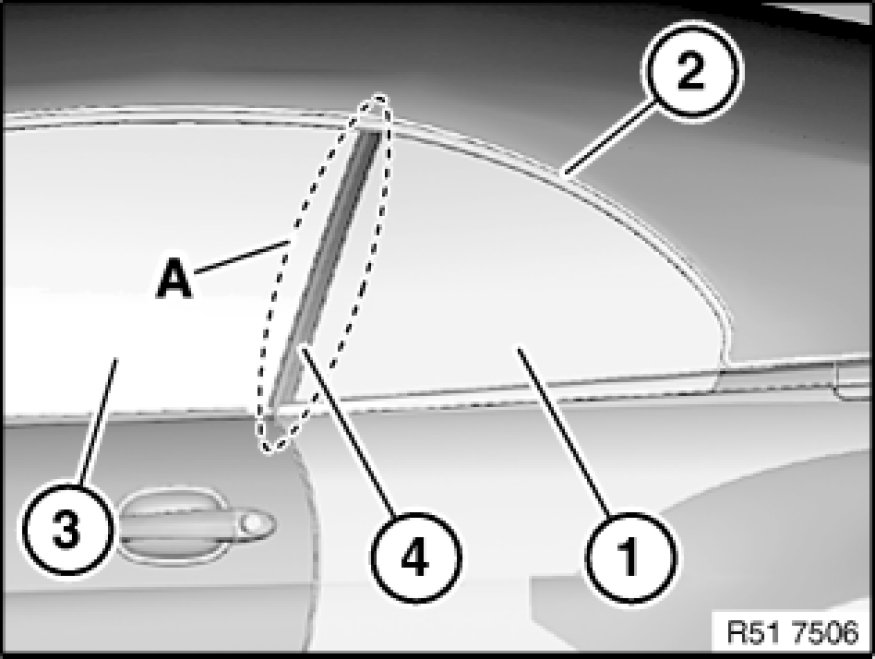 2
A
3
4
1
R51 7506