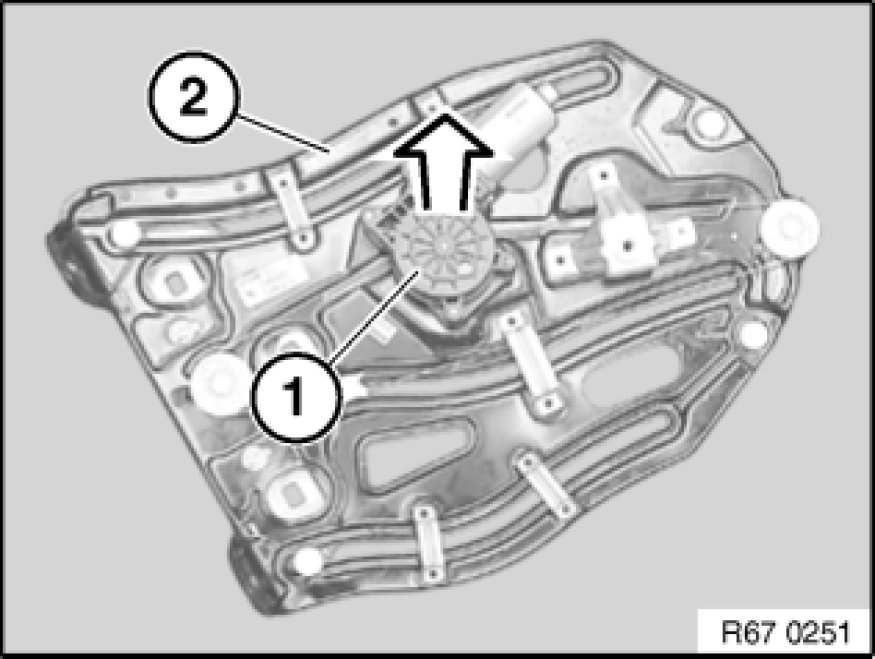 2

1

R67 0251