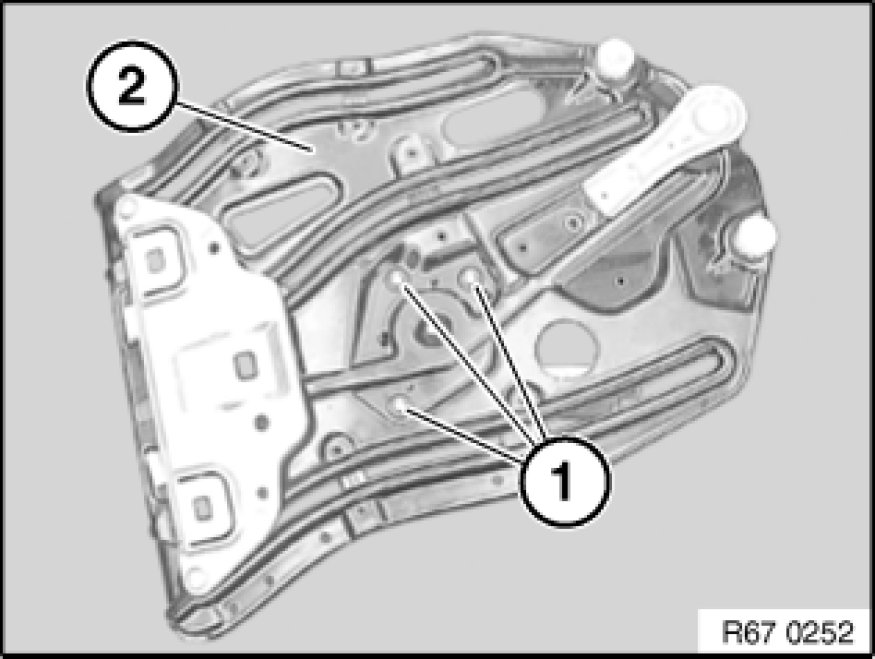 2

1

R67 0252