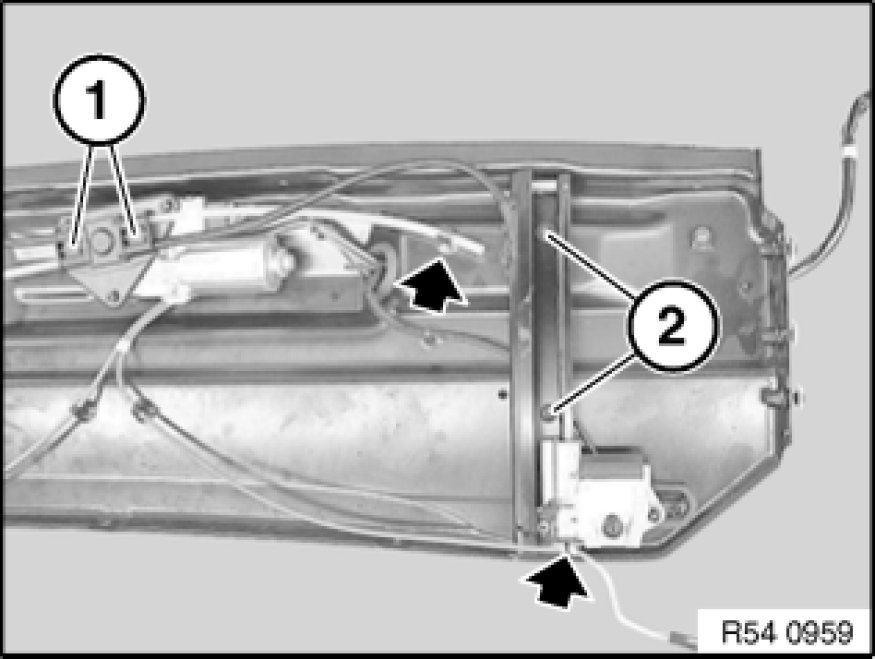 1
2
R54 0959