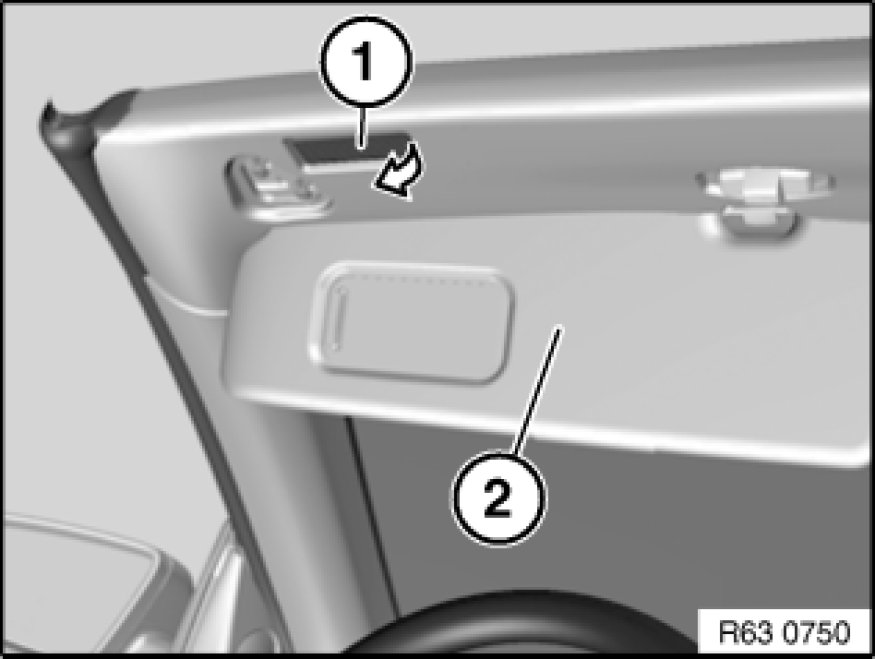 1
2
R63 0750