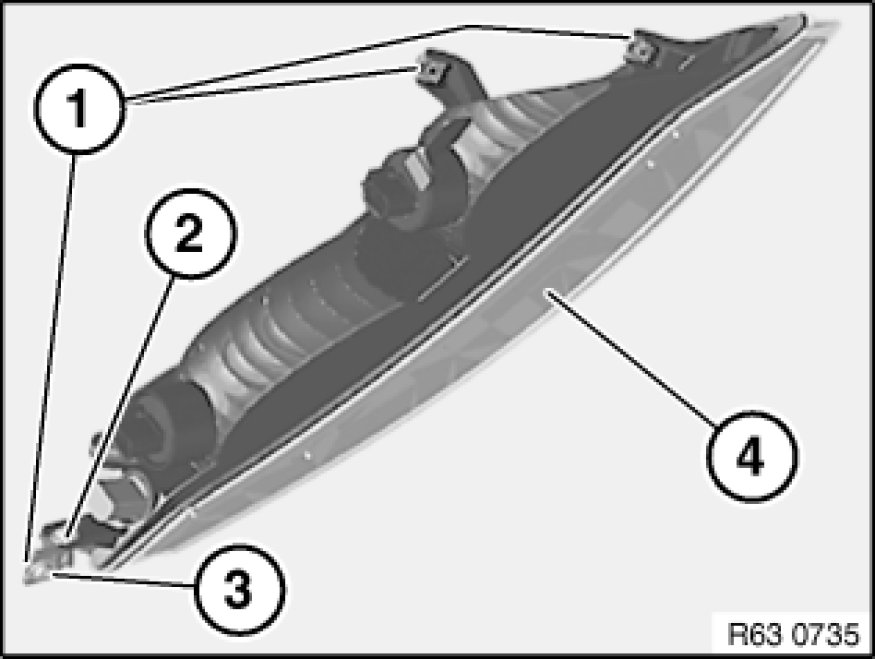 1
2
3
4
R63 0735