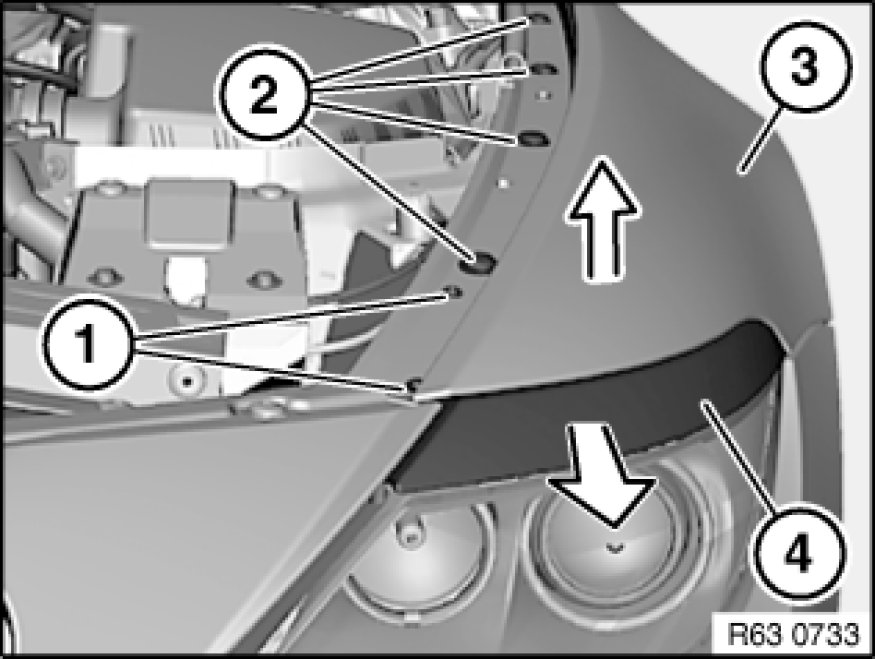 2
3
1
4
R63 0733