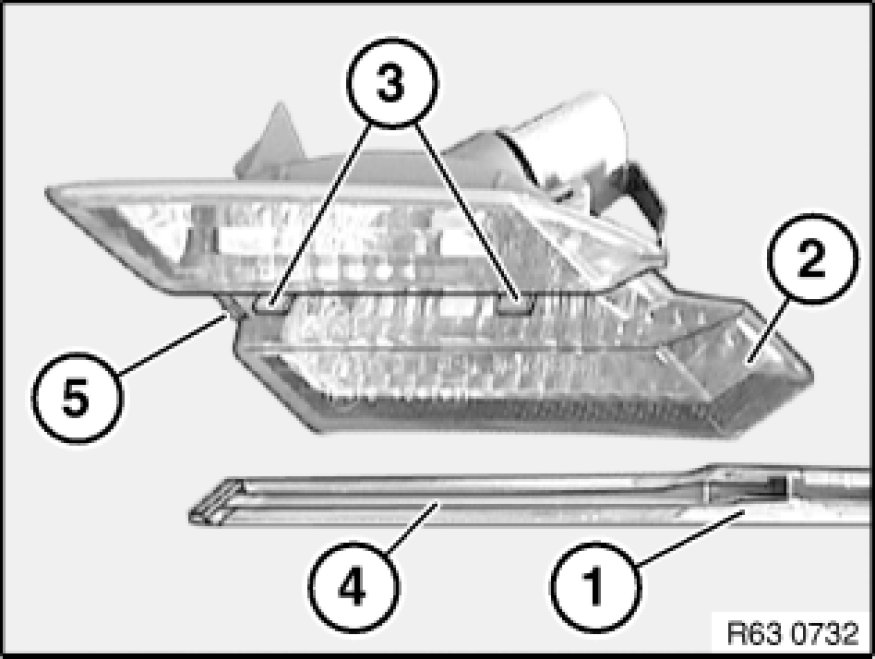 3
2
5
4
1
R63 0732