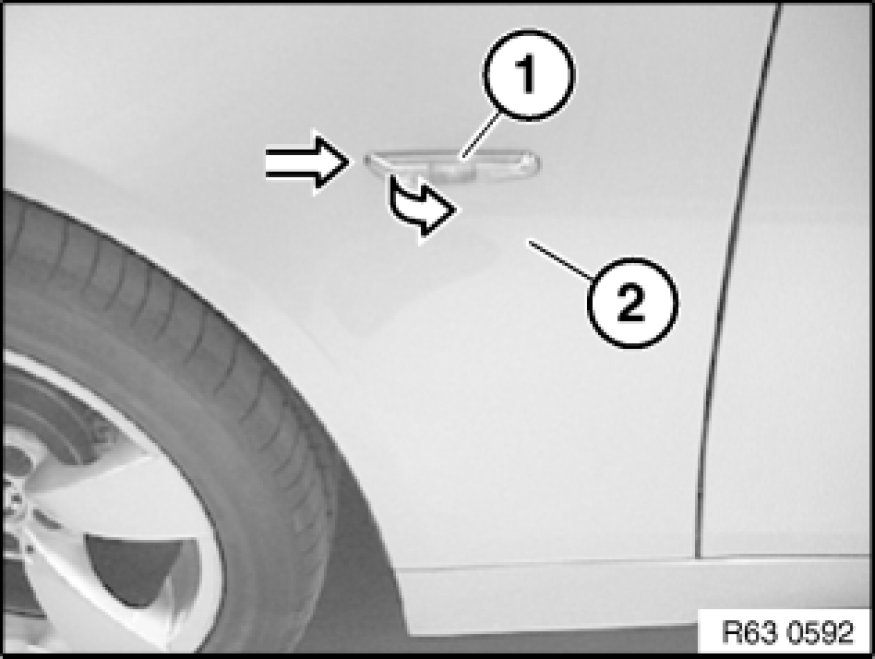 1
2
R63 0592