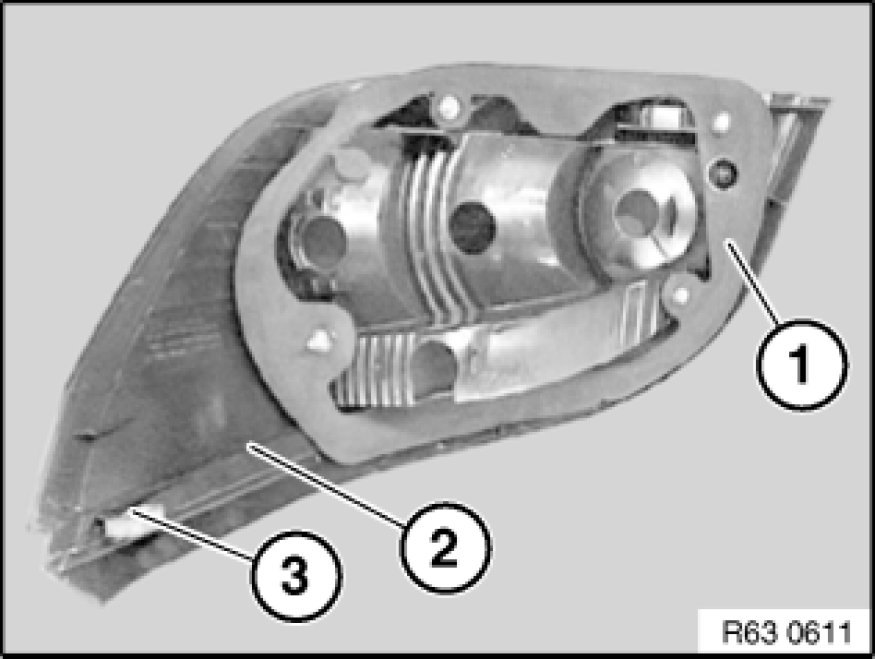 1
2
3
R63 0611