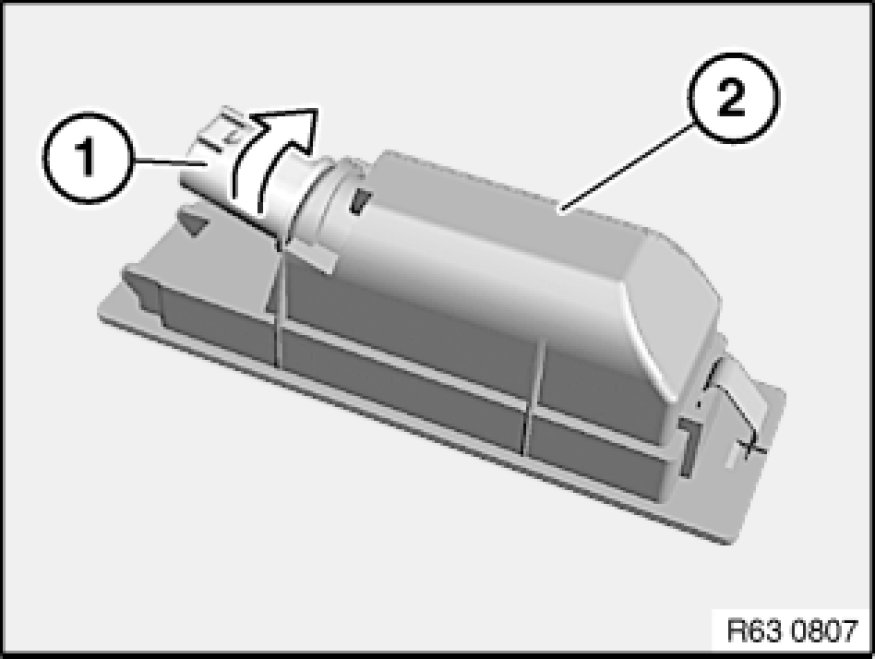 1
2
R63 0807