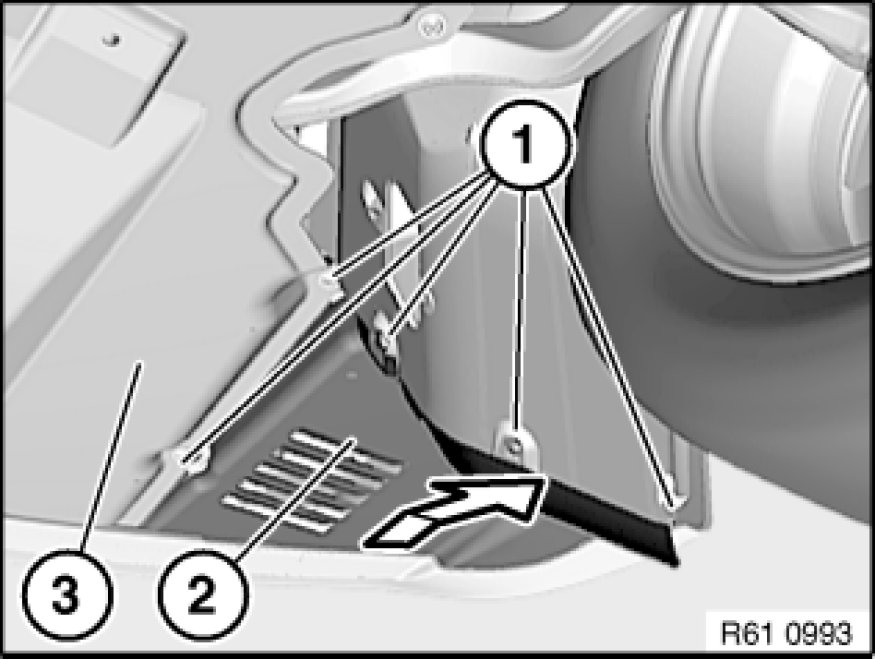 1
3
2
R61 0993