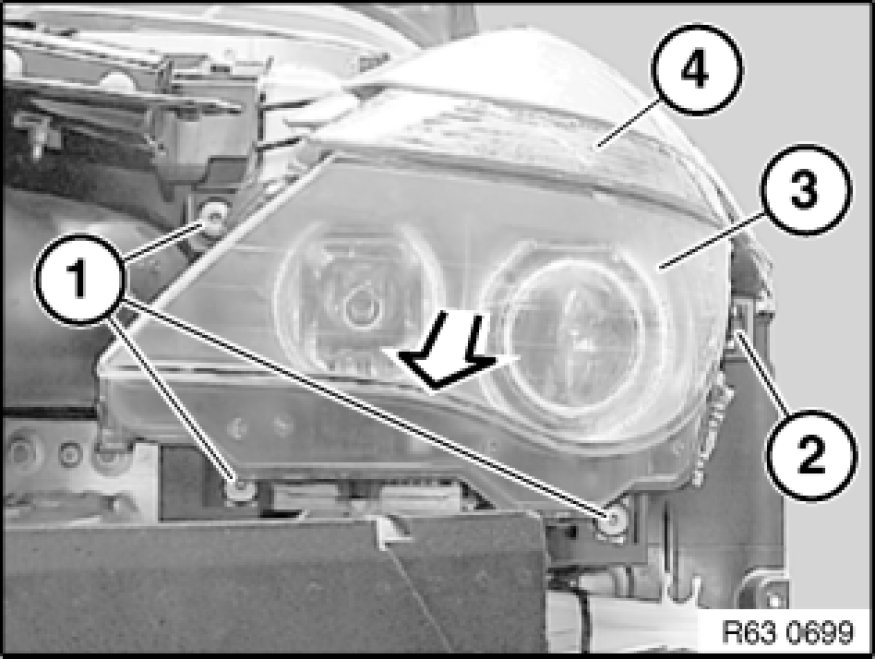 4
3
1
2
R63 0699