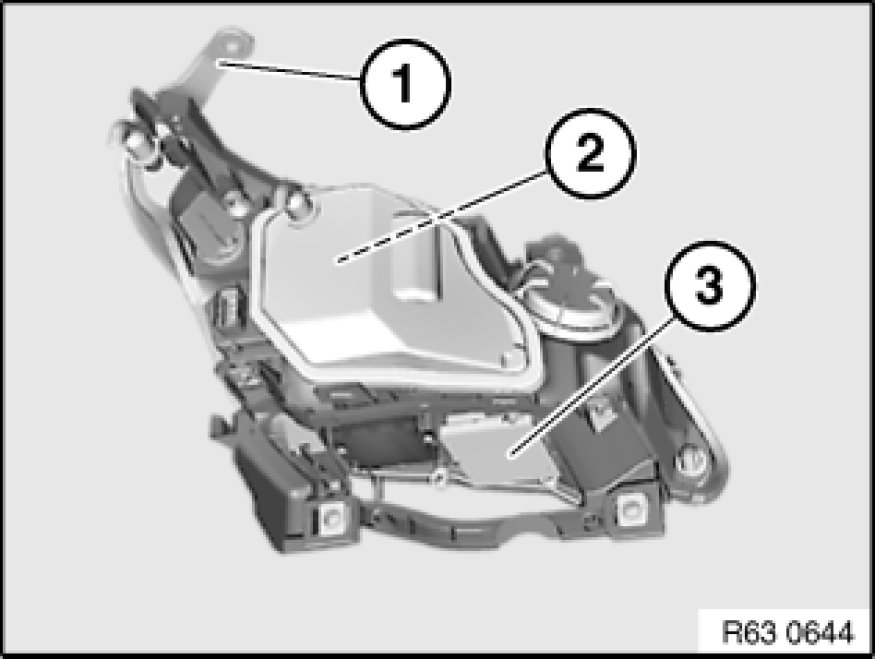 1
2
3
R63 0644